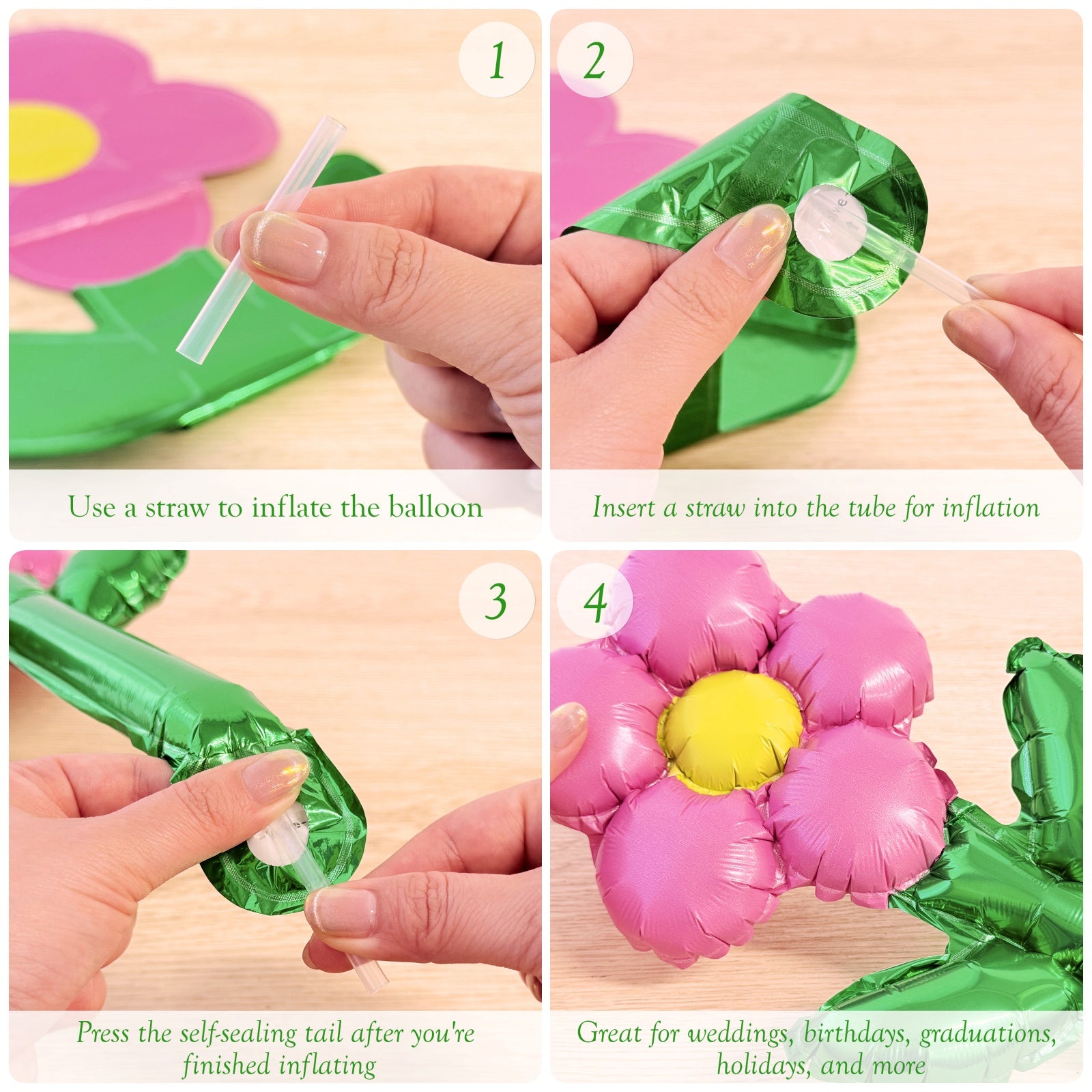 1

Use a straw to inflate the balloon

2

Insert a straw into the tube for inflation

3

Press the self-sealing tail after you're finished inflating

4

Great for weddings, birthdays, graduations, holidays, and more