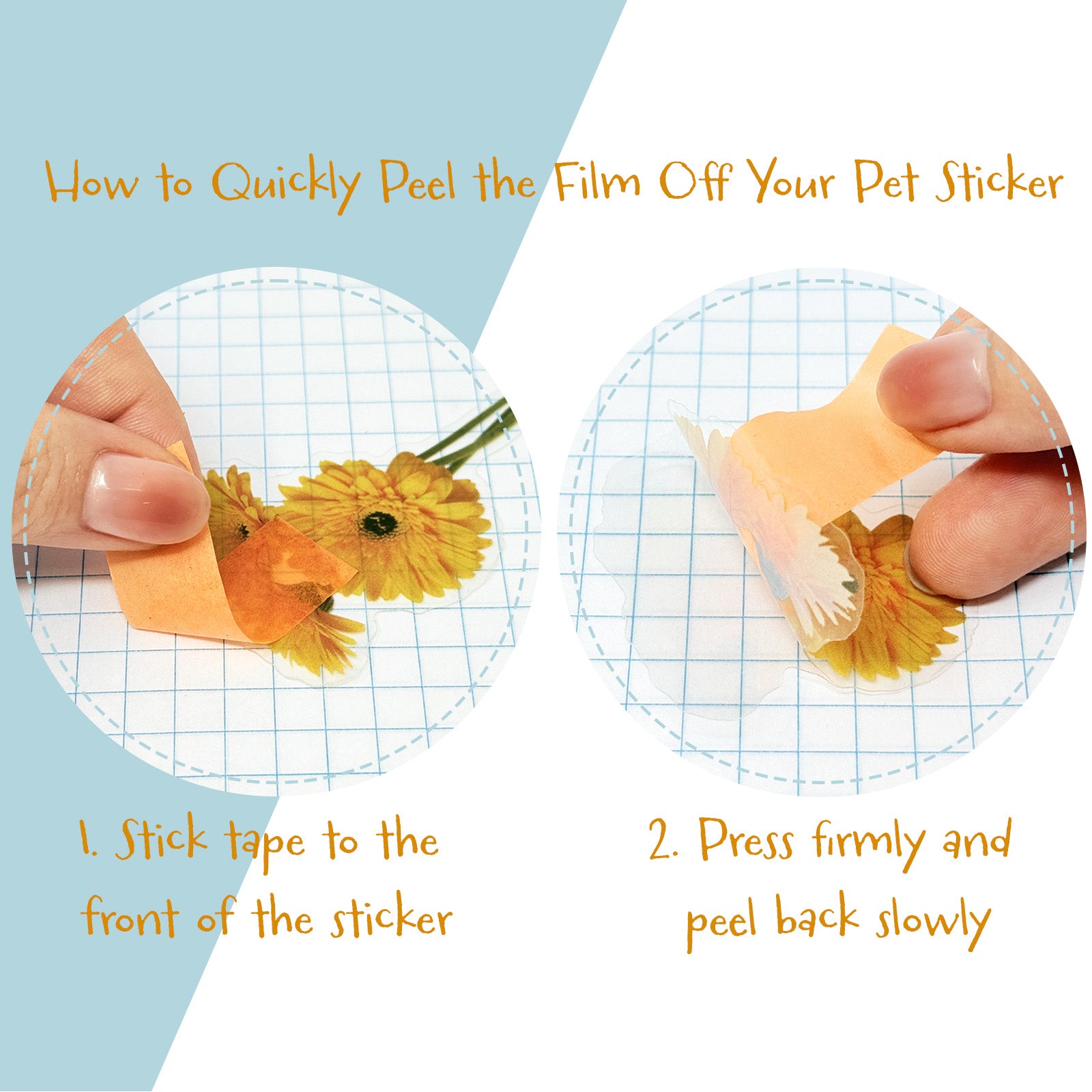 How to Quickly Peel the Film Off Your Pet Sticker

1. Stick tape to the front of the sticker

2. Press firmly and peel back slowly