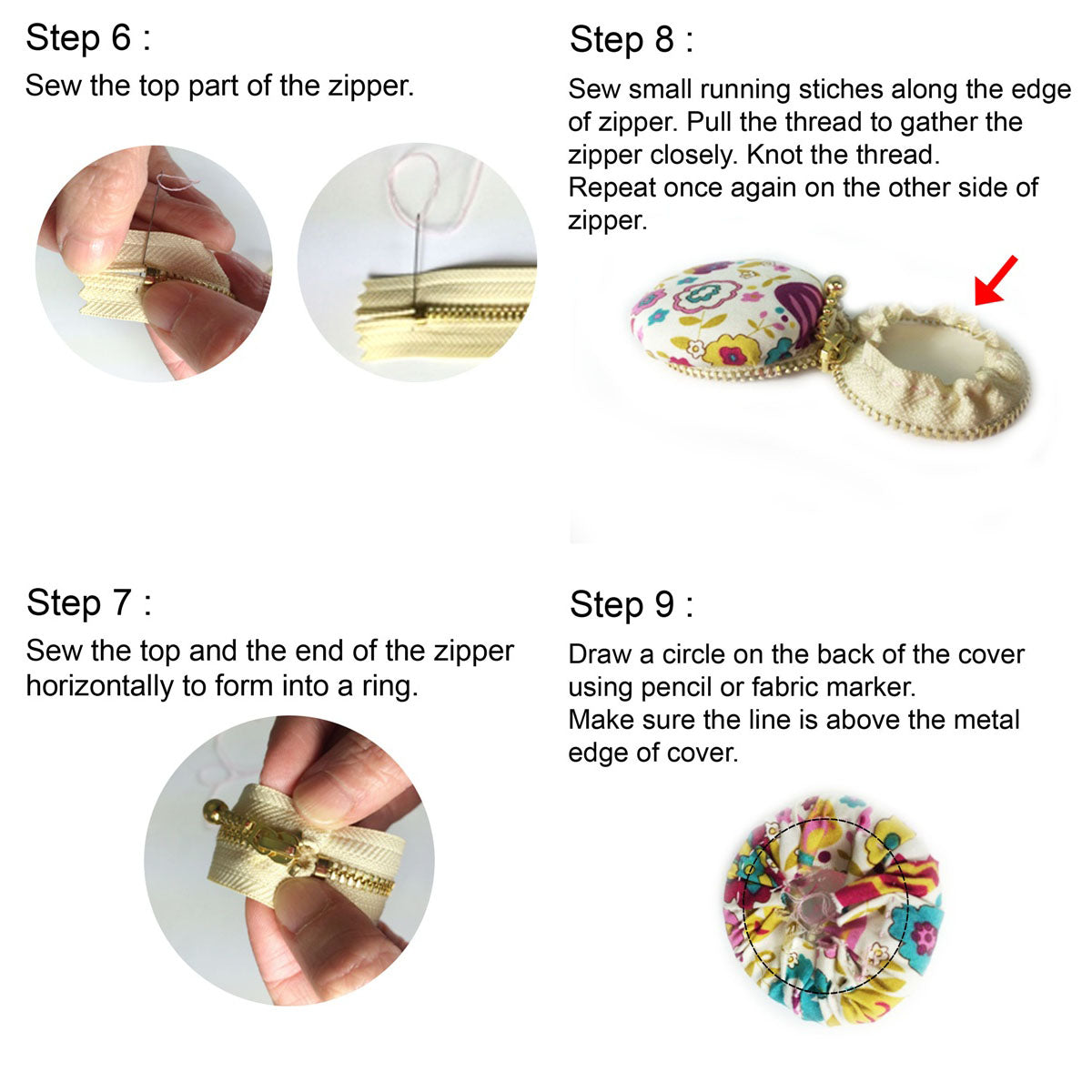 Step 6 :
Sew the top part of the zipper.

Step 7 :
Sew the top and the end of the zipper horizontally to form into a ring.

Step 8 :
Sew small running stiches along the edge of zipper. Pull the thread to gather the zipper closely. Knot the thread.
Repeat once again on the other side of zipper.

Step 9 :
Draw a circle on the back of the cover using pencil or fabric marker.
Make sure the line is above the metal edge of cover.