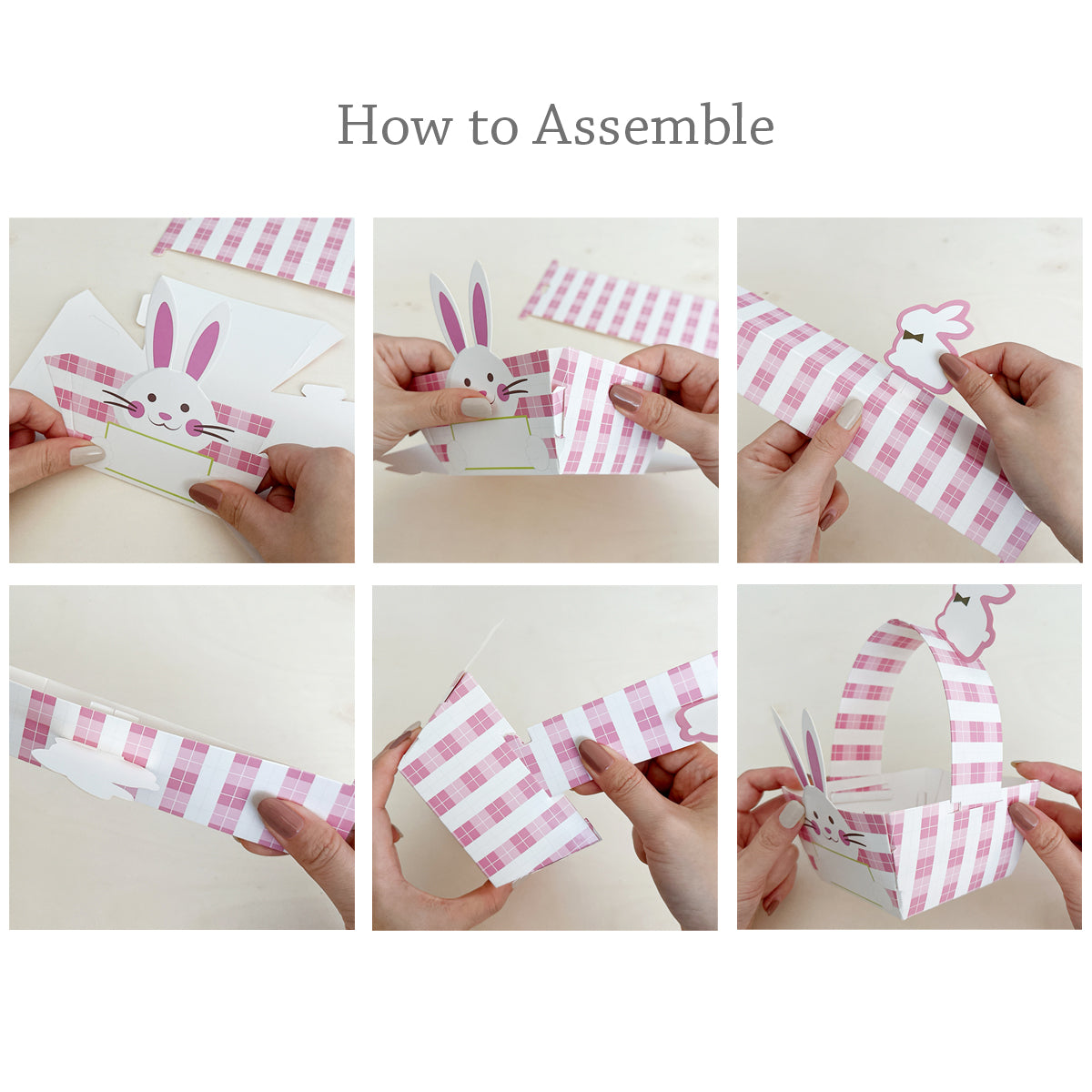 How to Assemble