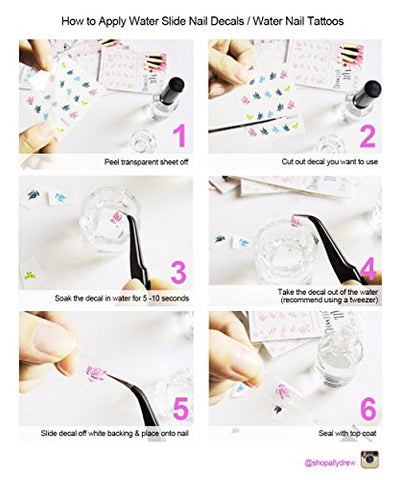 How to Apply Water Slide Nail Decals / Water Nail Tattoos

1

Peel transparent sheet off

2

Cut out decal you want to use

3

Soak the decal in water for 5 -10 seconds

4

Take the decal out of the water (recommend using a tweezer)

5

Slide decal off white backing & place onto nail

6

Seal with top coat

@shopallydrew