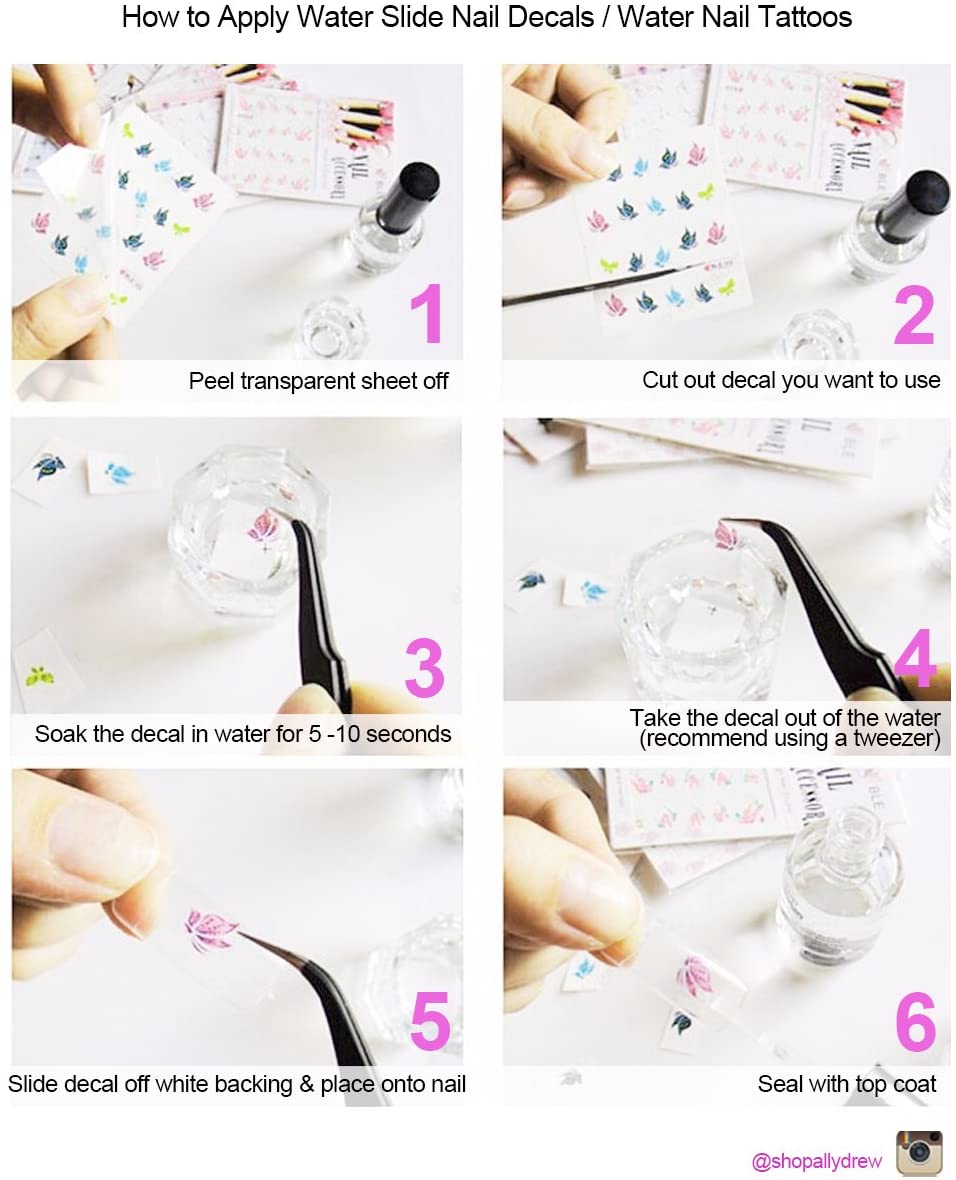 How to Apply Water Slide Nail Decals / Water Nail Tattoos

1
Peel transparent sheet off

2
Cut out decal you want to use

3
Soak the decal in water for 5 -10 seconds

4
Take the decal out of the water (recommend using a tweezer)

5
Slide decal off white backing & place onto nail

6
Seal with top coat

@shopallydrew